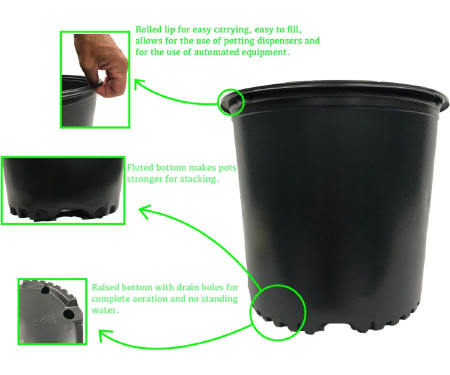 Rolled lip for easy carrying, easy to fill, allows for the use of potting dispensers and for the use of automated equipment.

Fluted bottom makes pots stronger for stacking.

Raised bottom with drain holes for complete aeration and no standing water.